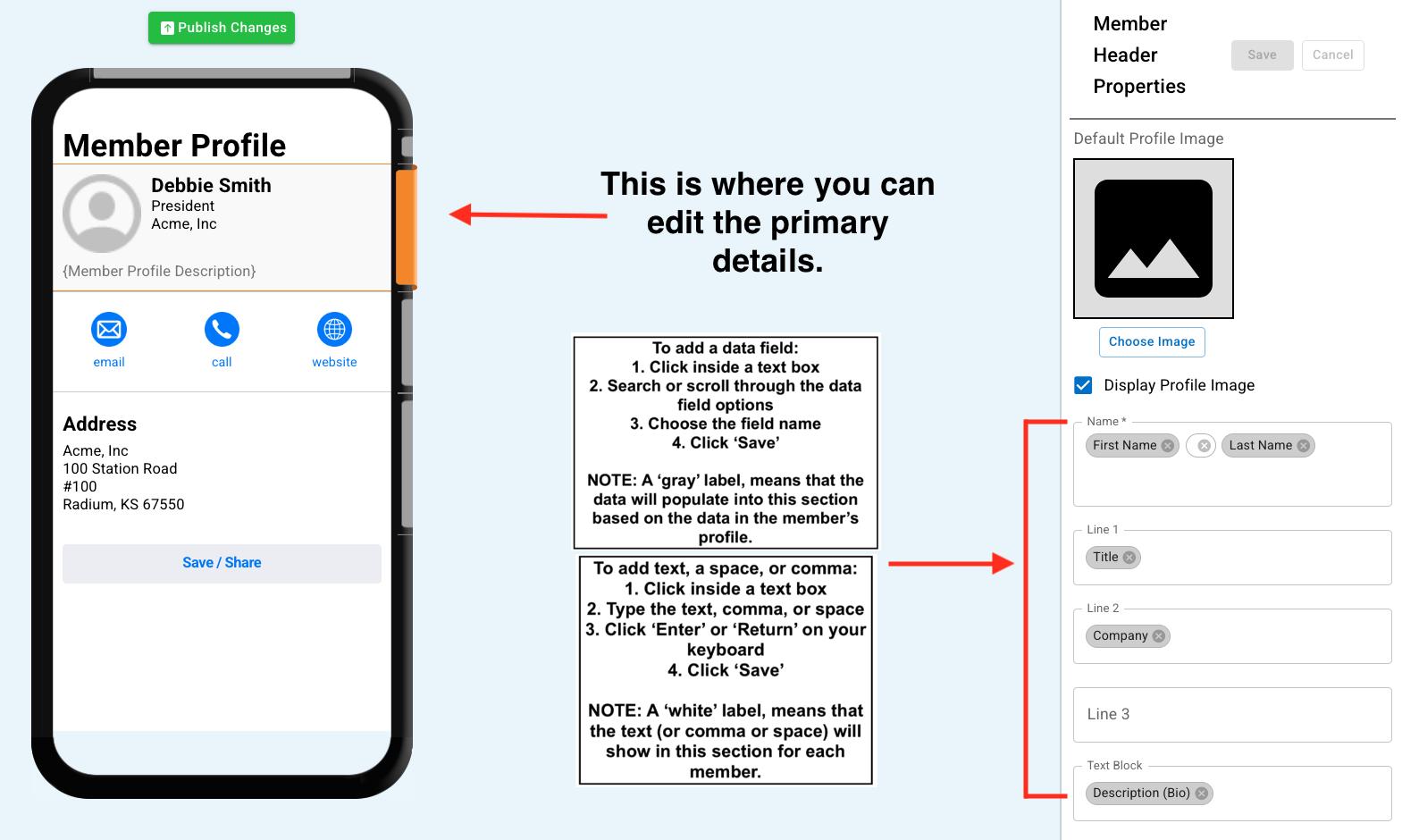 Publish Changes

Member Profile

Debbie Smith
President
Acme, Inc

{Member Profile Description}

email call website

Address
Acme, Inc
100 Station Road
#100
Radium, KS 67550

Save / Share

This is where you can edit the primary details.

To add a data field:
1. Click inside a text box
2. Search or scroll through the data field options
3. Choose the field name
4. Click 'Save'

NOTE: A 'gray' label, means that the data will populate into this section based on the data in the member's profile.

To add text, a space, or comma:
1. Click inside a text box
2. Type the text, comma, or space
3. Click 'Enter' or 'Return' on your keyboard
4. Click 'Save'

NOTE: A 'white' label, means that the text (or comma or space) will show in this section for each member.

Member Header Properties

Save Cancel

Default Profile Image

Choose Image

Display Profile Image

Name *
First Name Last Name

Line 1
Title

Line 2
Company

Line 3

Text Block
Description (Bio)